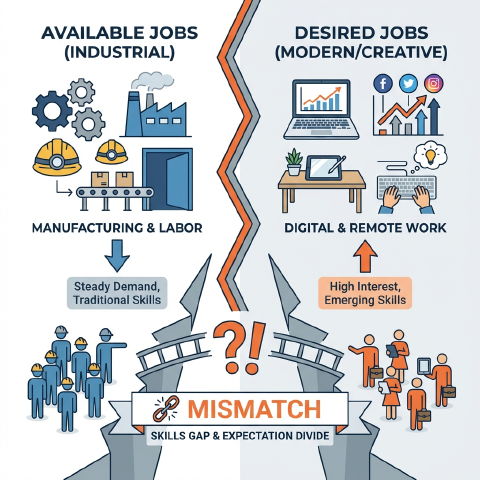 AVAILABLE JOBS (INDUSTRIAL)

MANUFACTURING & LABOR

Steady Demand, Traditional Skills

DESIRED JOBS (MODERN/CREATIVE)

DIGITAL & REMOTE WORK

High Interest, Emerging Skills

?!

MISMATCH

SKILLS GAP & EXPECTATION DIVIDE